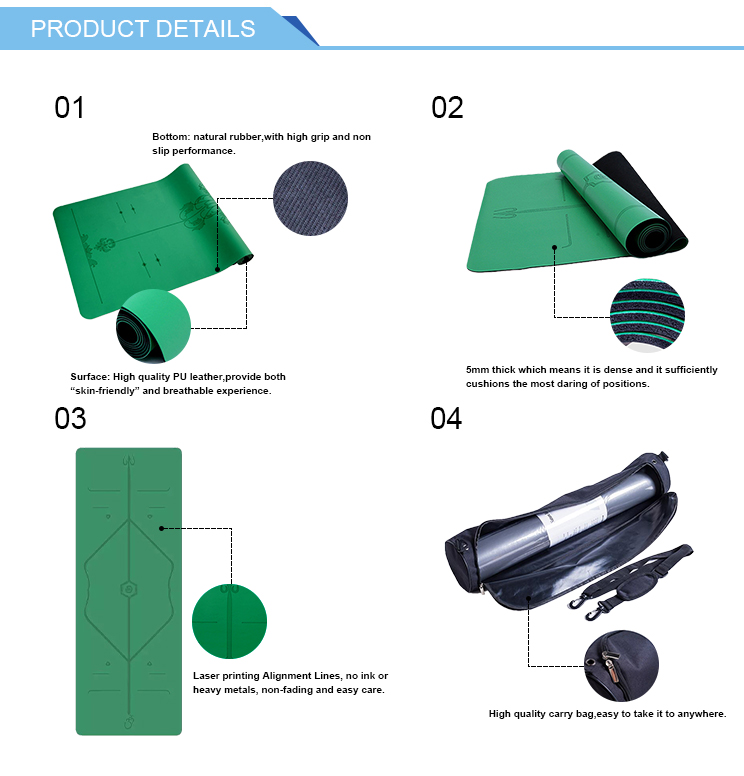 PRODUCT DETAILS

01

Bottom: natural rubber,with high grip and non slip performance.

Surface: High quality PU leather,provide both "skin-friendly" and breathable experience.

02

5mm thick which means it is dense and it sufficiently cushions the most daring of positions.

03

Laser printing Alignment Lines, no ink or heavy metals, non-fading and easy care.

04

High quality carry bag,easy to take it to anywhere.